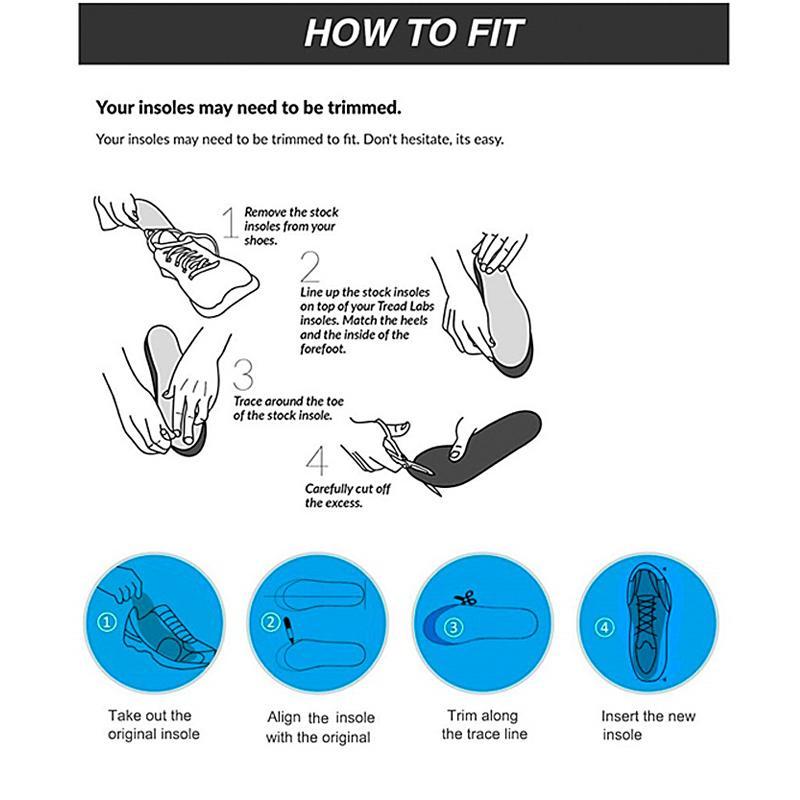 HOW TO FIT

Your insoles may need to be trimmed.

Your insoles may need to be trimmed to fit. Don't hesitate, its easy.

1 Remove the stock insoles from your shoes.

2 Line up the stock insoles on top of your Tread Labs insoles. Match the heels and the inside of the forefoot.

3 Trace around the toe of the stock insole.

4 Carefully cut off the excess.

①
Take out the original insole

②
Align the insole with the original

③
Trim along the trace line

④
Insert the new insole