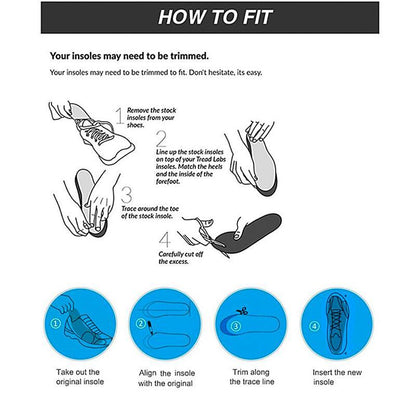 HOW TO FIT

Your insoles may need to be trimmed.

Your insoles may need to be trimmed to fit. Don't hesitate, its easy.

1 Remove the stock insoles from your shoes.

2 Line up the stock insoles on top of your Tread Labs insoles. Match the heels and the inside of the forefoot.

3 Trace around the toe of the stock insole.

4 Carefully cut off the excess.

① Take out the original insole

② Align the insole with the original

③ Trim along the trace line

④ Insert the new insole